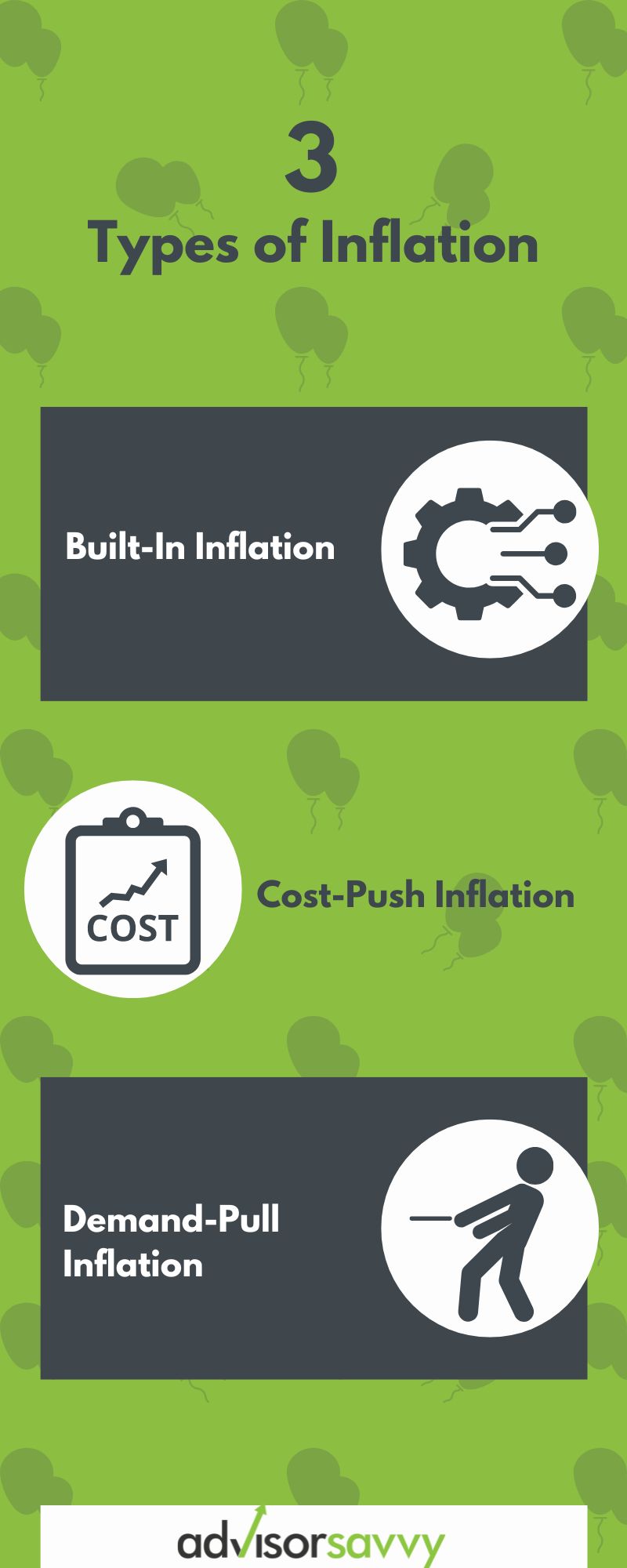 3
Types of Inflation

Built-In Inflation

COST

Cost-Push Inflation

Demand-Pull Inflation

advisorsavvy