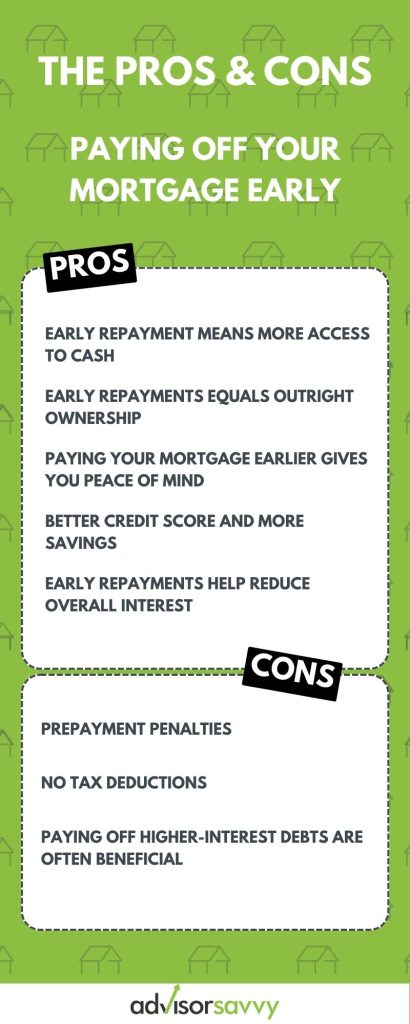 THE PROS & CONS

PAYING OFF YOUR MORTGAGE EARLY

PROS

EARLY REPAYMENT MEANS MORE ACCESS TO CASH

EARLY REPAYMENTS EQUALS OUTRIGHT OWNERSHIP

PAYING YOUR MORTGAGE EARLIER GIVES YOU PEACE OF MIND

BETTER CREDIT SCORE AND MORE SAVINGS

EARLY REPAYMENTS HELP REDUCE OVERALL INTEREST

CONS

PREPAYMENT PENALTIES

NO TAX DEDUCTIONS

PAYING OFF HIGHER-INTEREST DEBTS ARE OFTEN BENEFICIAL

advisorsavvy