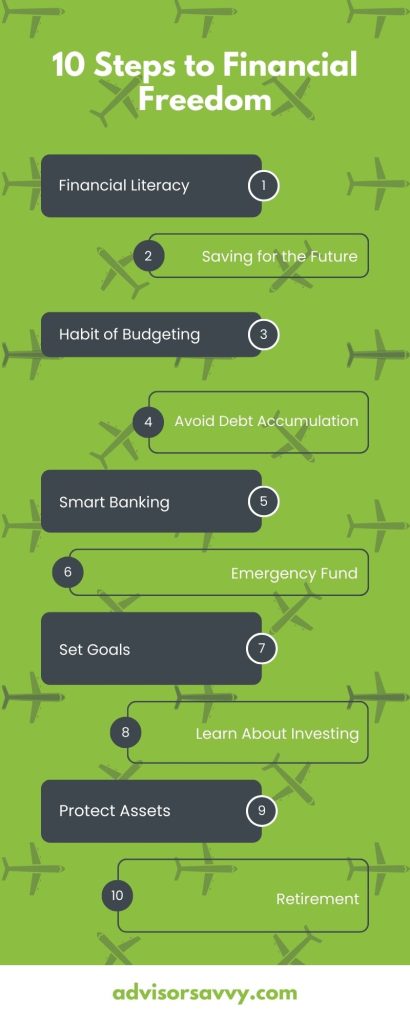 10 Steps to Financial Freedom

Financial Literacy 1

2 Saving for the Future

Habit of Budgeting 3

4 Avoid Debt Accumulation

Smart Banking 5

6 Emergency Fund

Set Goals 7

8 Learn About Investing

Protect Assets 9

10 Retirement

advisorsavvy.com