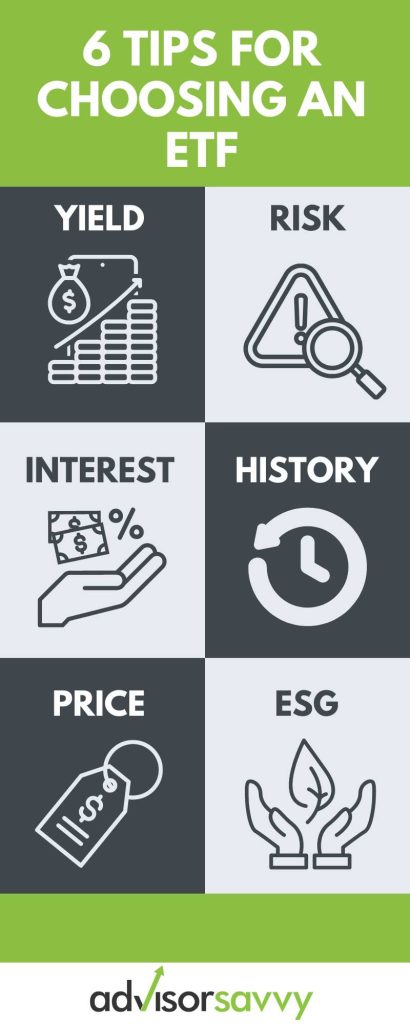 6 TIPS FOR CHOOSING AN ETF

YIELD

RISK

INTEREST

HISTORY

PRICE

ESG

advisorsavvy