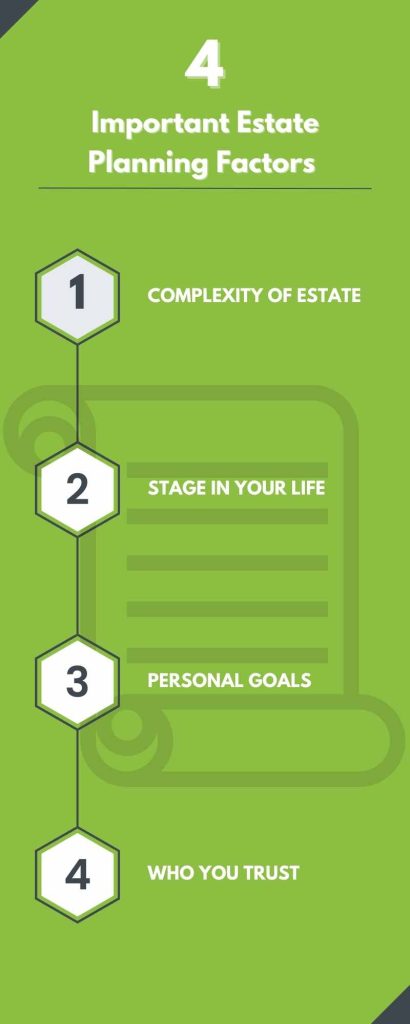 4

Important Estate Planning Factors

1 COMPLEXITY OF ESTATE

2 STAGE IN YOUR LIFE

3 PERSONAL GOALS

4 WHO YOU TRUST